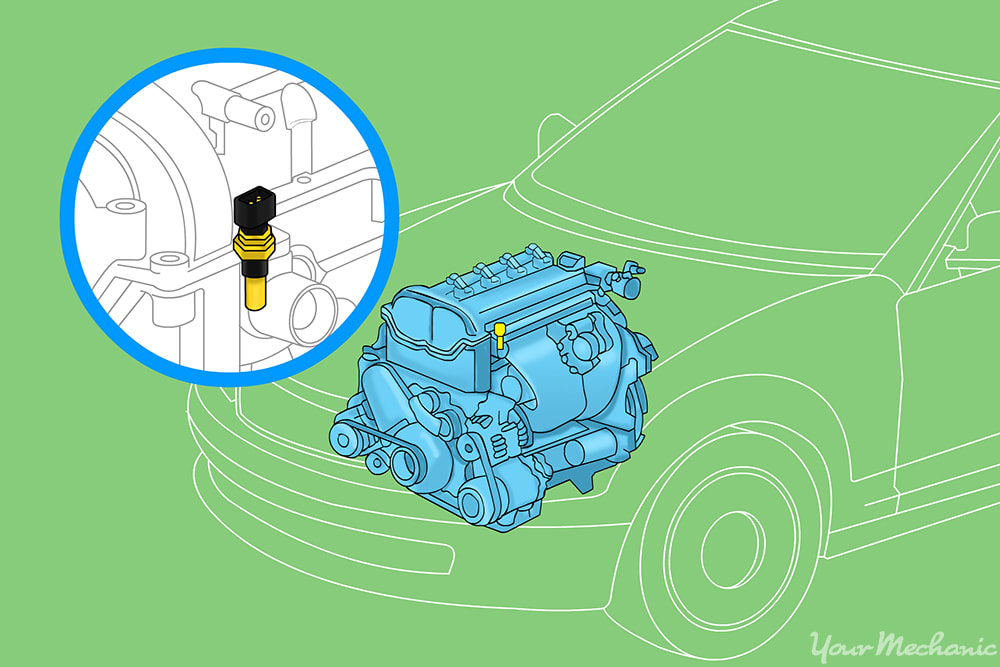 YourMechanic