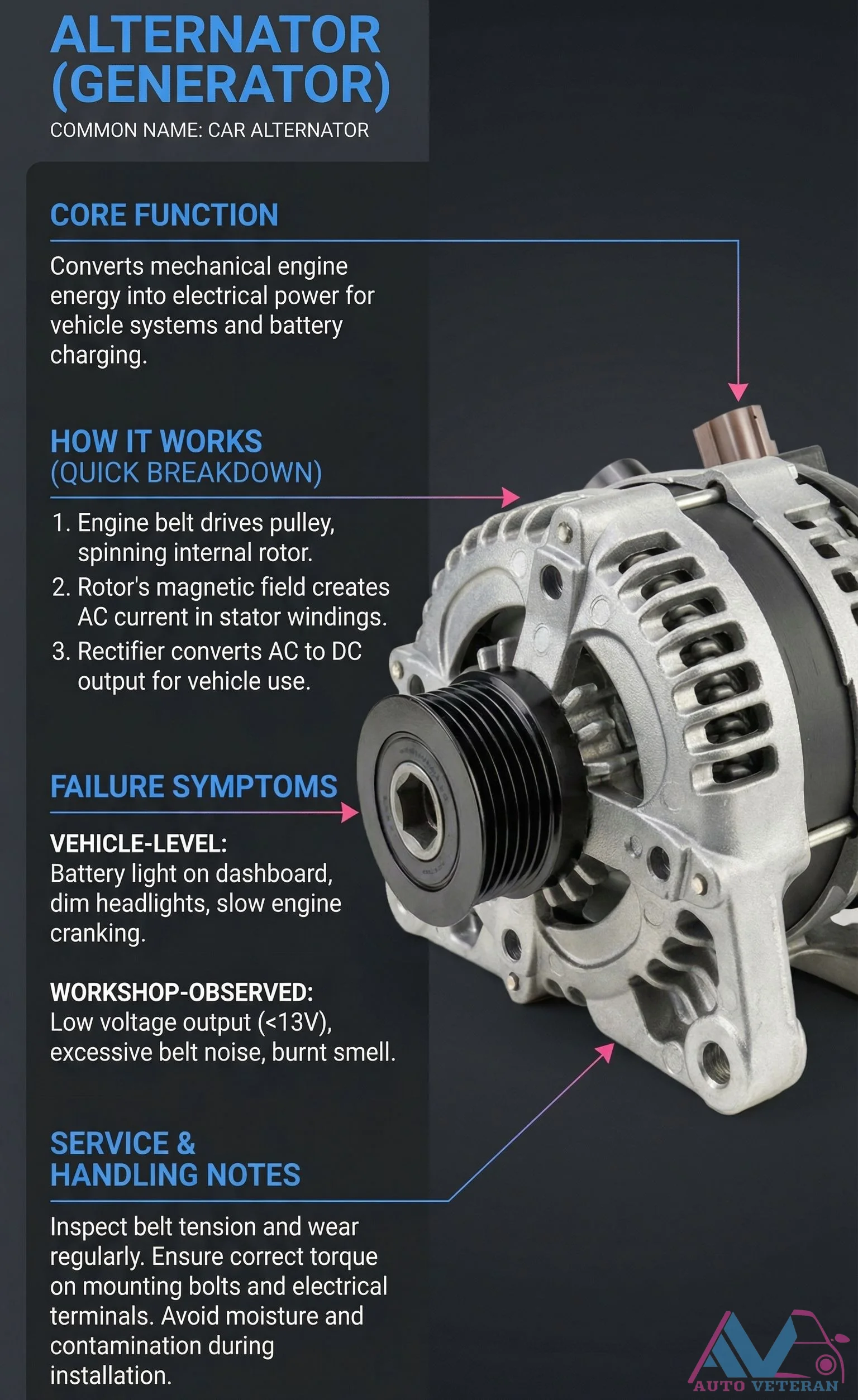 ALTERNATOR (GENERATOR)

COMMON NAME: CAR ALTERNATOR

CORE FUNCTION

Converts mechanical engine energy into electrical power for vehicle systems and battery charging.

HOW IT WORKS (QUICK BREAKDOWN)

1. Engine belt drives pulley, spinning internal rotor.
2. Rotor's magnetic field creates AC current in stator windings.
3. Rectifier converts AC to DC output for vehicle use.

FAILURE SYMPTOMS

VEHICLE-LEVEL:
Battery light on dashboard, dim headlights, slow engine cranking.

WORKSHOP-OBSERVED:
Low voltage output (<13V), excessive belt noise, burnt smell.

SERVICE & HANDLING NOTES

Inspect belt tension and wear regularly. Ensure correct torque on mounting bolts and electrical terminals. Avoid moisture and contamination during installation.

AV
AUTO VETERAN