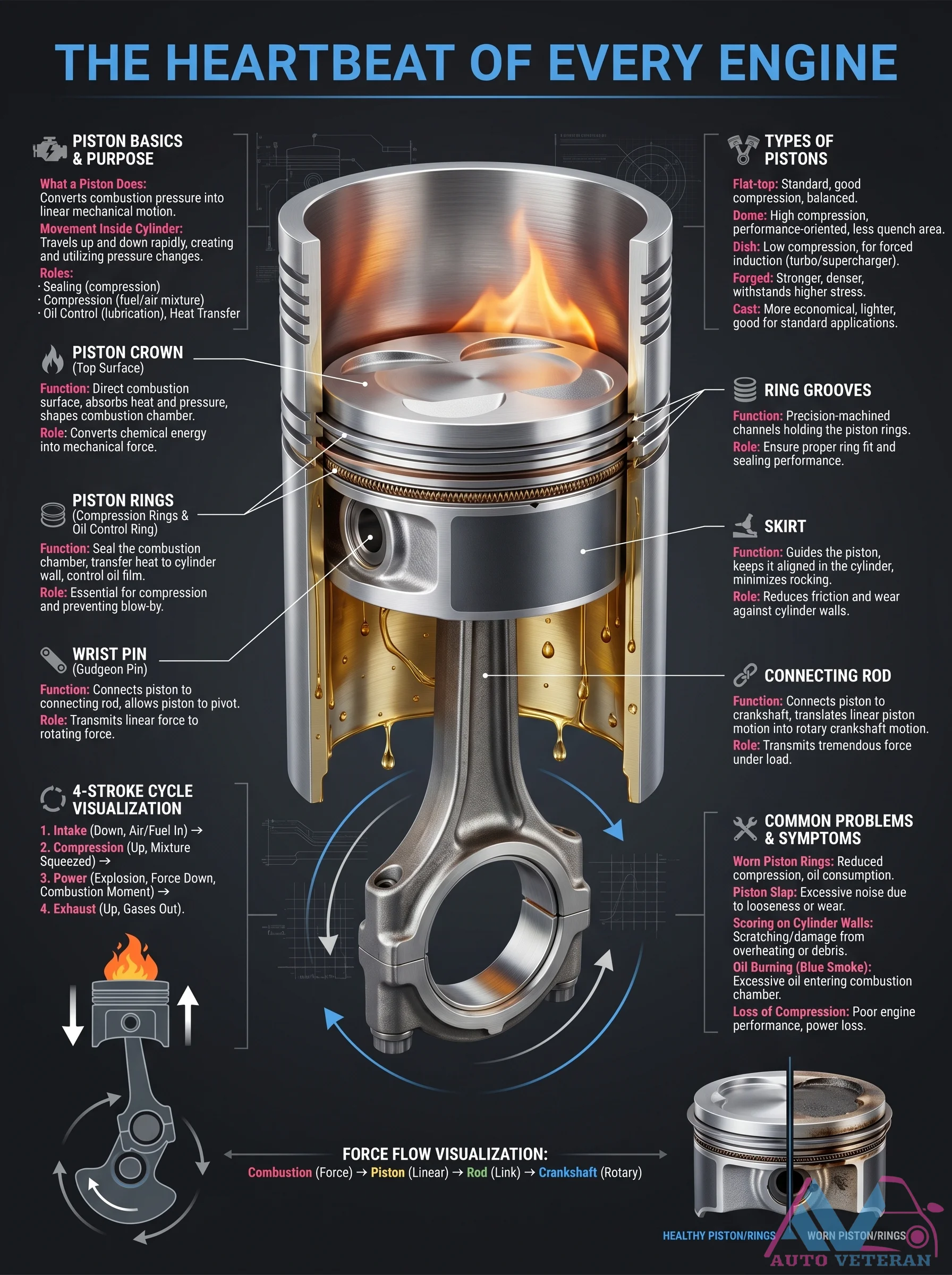 THE HEARTBEAT OF EVERY ENGINE

PISTON BASICS & PURPOSE

What a Piston Does: Converts combustion pressure into linear mechanical motion.

Movement Inside Cylinder: Travels up and down rapidly, creating and utilizing pressure changes.

Roles:
· Sealing (compression)
· Compression (fuel/air mixture)
· Oil Control (lubrication), Heat Transfer

PISTON CROWN (Top Surface)

Function: Direct combustion surface, absorbs heat and pressure, shapes combustion chamber.

Role: Converts chemical energy into mechanical force.

PISTON RINGS (Compression Rings & Oil Control Ring)

Function: Seal the combustion chamber, transfer heat to cylinder wall, control oil film.

Role: Essential for compression and preventing blow-by.

WRIST PIN (Gudgeon Pin)

Function: Connects piston to connecting rod, allows piston to pivot.

Role: Transmits linear force to rotating force.

4-STROKE CYCLE VISUALIZATION

1. Intake (Down, Air/Fuel In) →
2. Compression (Up, Mixture Squeezed) →
3. Power (Explosion, Force Down, Combustion Moment) →
4. Exhaust (Up, Gases Out).

TYPES OF PISTONS

Flat-top: Standard, good compression, balanced.

Dome: High compression, performance-oriented, less quench area.

Dish: Low compression, for forced induction (turbo/supercharger).

Forged: Stronger, denser, withstands higher stress.

Cast: More economical, lighter, good for standard applications.

RING GROOVES

Function: Precision-machined channels holding the piston rings.

Role: Ensure proper ring fit and sealing performance.

SKIRT

Function: Guides the piston, keeps it aligned in the cylinder, minimizes rocking.

Role: Reduces friction and wear against cylinder walls.

CONNECTING ROD

Function: Connects piston to crankshaft, translates linear piston motion into rotary crankshaft motion.

Role: Transmits tremendous force under load.

COMMON PROBLEMS & SYMPTOMS

Worn Piston Rings: Reduced compression, oil consumption.

Piston Slap: Excessive noise due to looseness or wear.

Scoring on Cylinder Walls: Scratching/damage from overheating or debris.

Oil Burning (Blue Smoke): Excessive oil entering combustion chamber.

Loss of Compression: Poor engine performance, power loss.

FORCE FLOW VISUALIZATION:
Combustion (Force) → Piston (Linear) → Rod (Link) → Crankshaft (Rotary)

HEALTHY PISTON/RINGS
WORN PISTON/RINGS

AUTO VETERAN